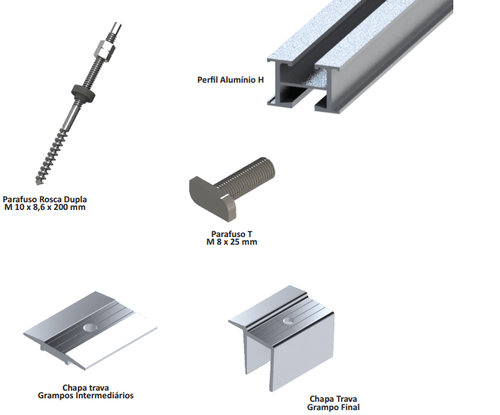 Perfil Alumínio H

Parafuso Rosca Dupla
M 10 x 8,6 x 200 mm

Parafuso T
M 8 x 25 mm

Chapa trava
Grampos Intermediários

Chapa Trava
Grampo Final