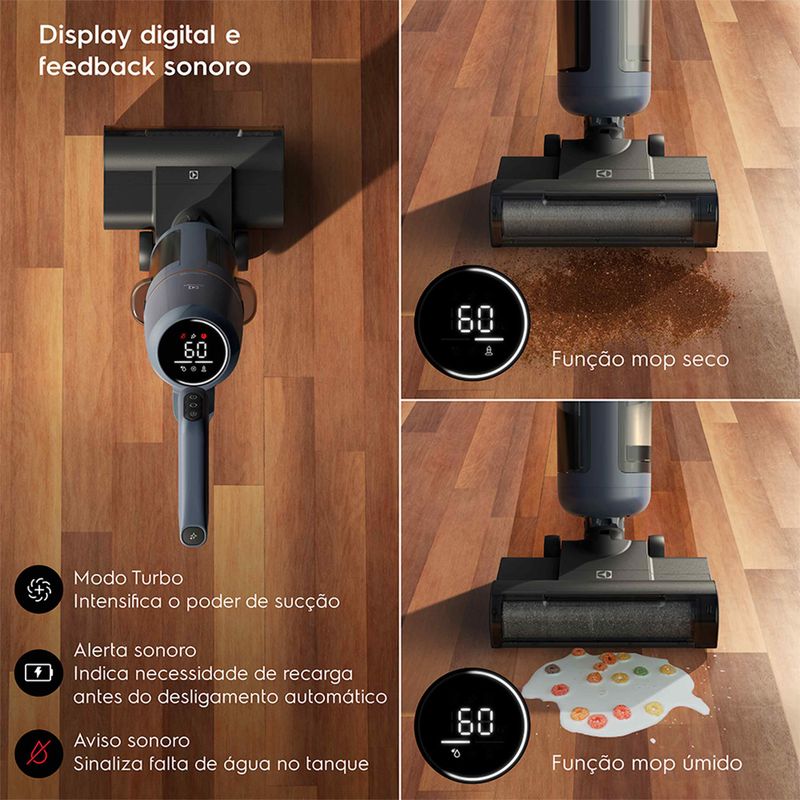 Display digital e feedback sonoro

60

Modo Turbo
Intensifica o poder de sucção

Alerta sonoro
Indica necessidade de recarga antes do desligamento automático

Aviso sonoro
Sinaliza falta de água no tanque

60

Função mop seco

60

Função mop úmido